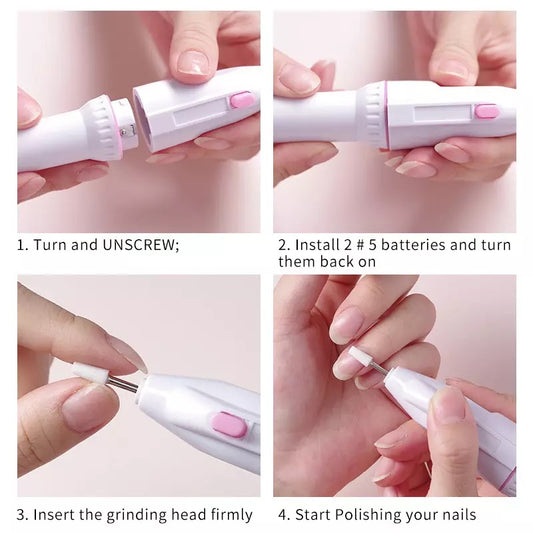 1. Turn and UNSCREW;

2. Install 2 # 5 batteries and turn them back on

3. Insert the grinding head firmly

4. Start Polishing your nails