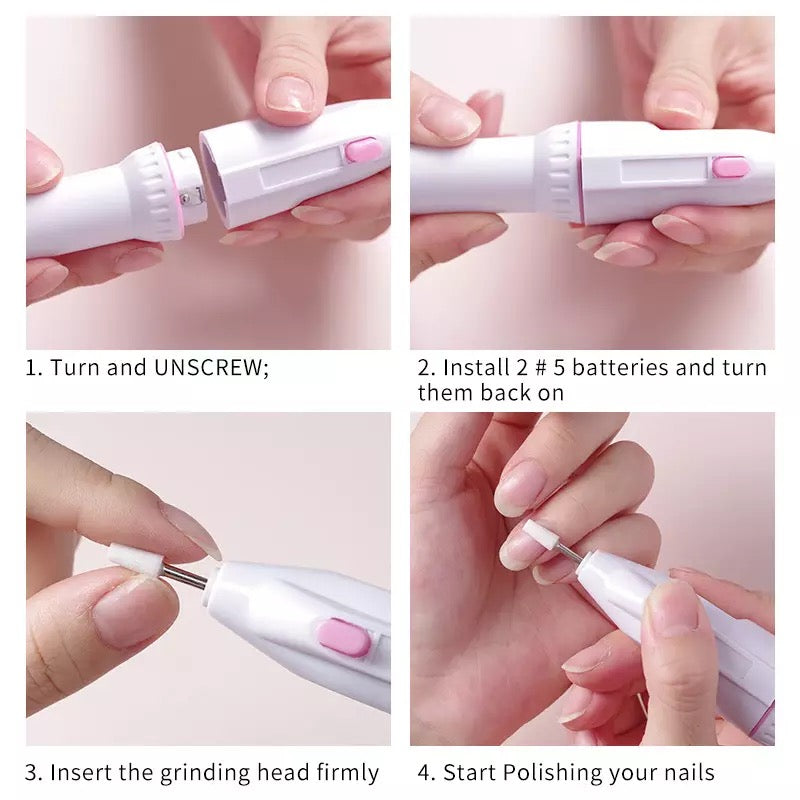 1. Turn and UNSCREW;

2. Install 2 # 5 batteries and turn them back on

3. Insert the grinding head firmly

4. Start Polishing your nails